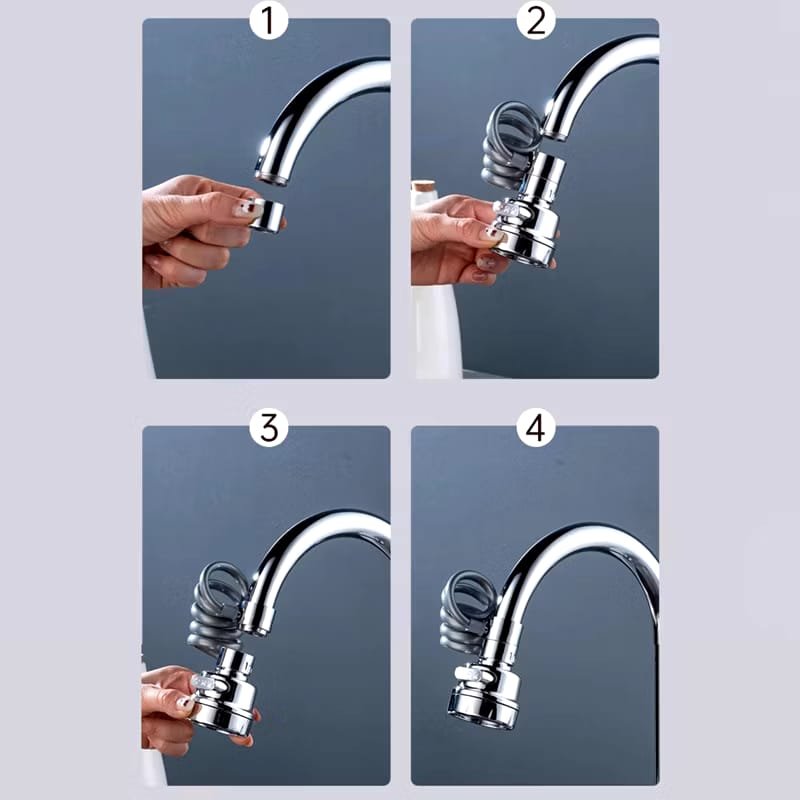 1

2

3

4